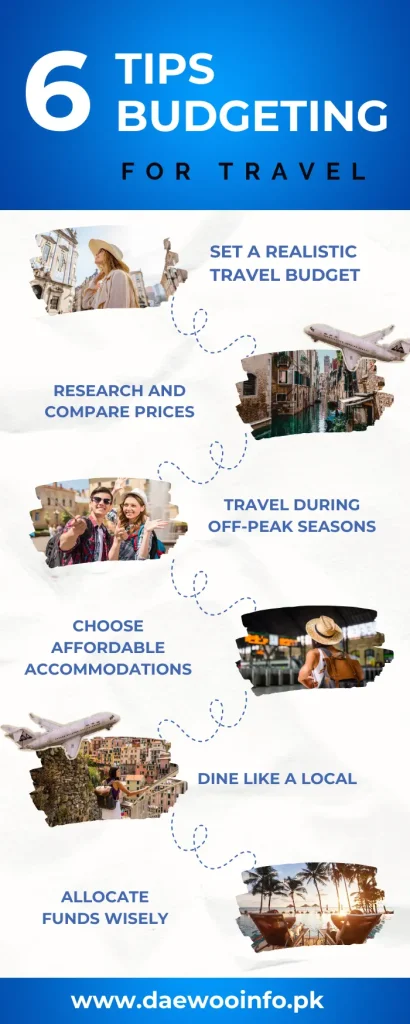 6 TIPS BUDGETING

FOR TRAVEL

SET A REALISTIC TRAVEL BUDGET

RESEARCH AND COMPARE PRICES

TRAVEL DURING OFF-PEAK SEASONS

CHOOSE AFFORDABLE ACCOMMODATIONS

DINE LIKE A LOCAL

ALLOCATE FUNDS WISELY

www.daewooinfo.pk