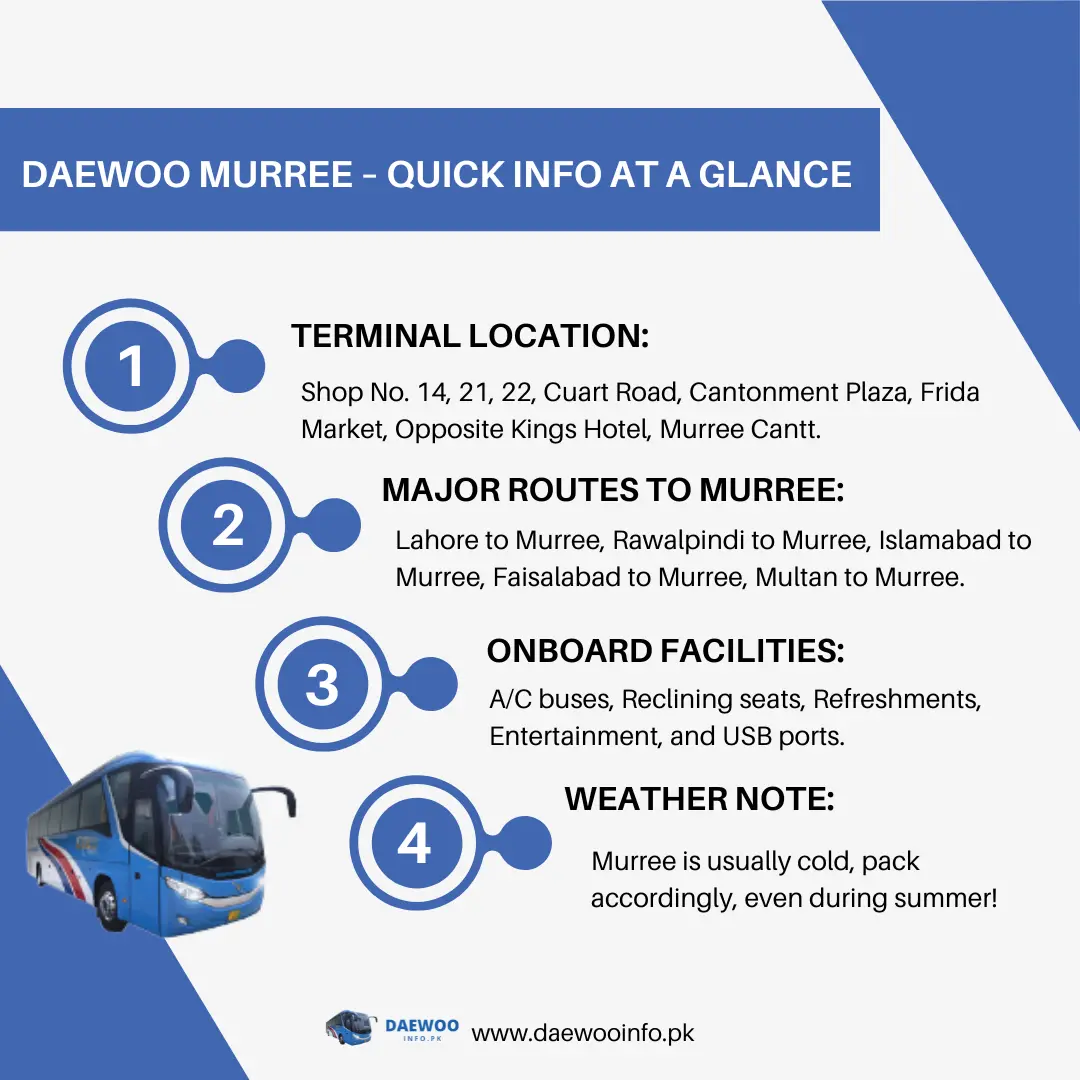 DAEWOO MURREE – QUICK INFO AT A GLANCE

1

TERMINAL LOCATION:

Shop No. 14, 21, 22, Cuart Road, Cantonment Plaza, Frida Market, Opposite Kings Hotel, Murree Cantt.

2

MAJOR ROUTES TO MURREE:

Lahore to Murree, Rawalpindi to Murree, Islamabad to Murree, Faisalabad to Murree, Multan to Murree.

3

ONBOARD FACILITIES:

A/C buses, Reclining seats, Refreshments, Entertainment, and USB ports.

4

WEATHER NOTE:

Murree is usually cold, pack accordingly, even during summer!

DAEWOO INFO.PK

www.daewooinfo.pk