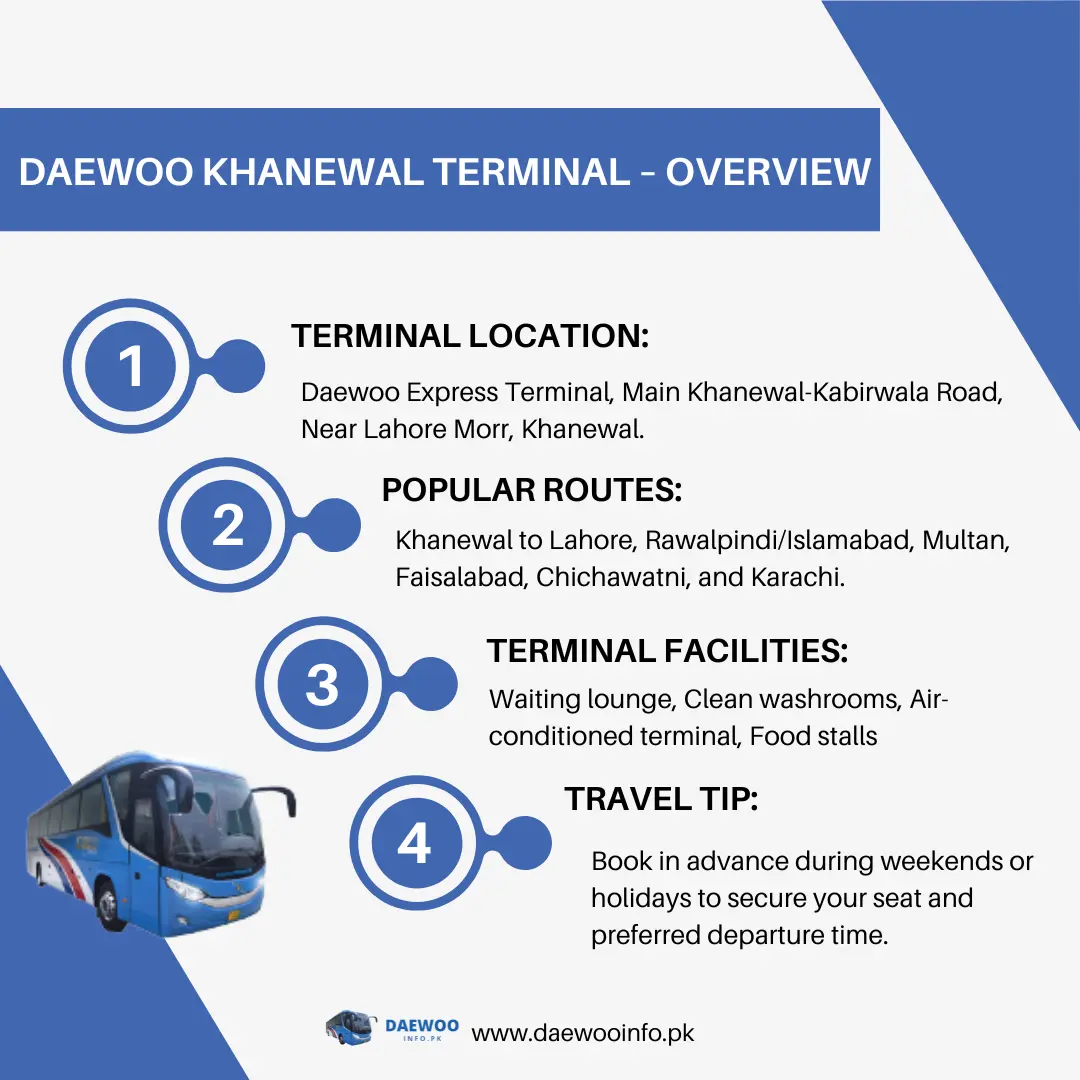 DAEWOO KHANEWAL TERMINAL – OVERVIEW

1

TERMINAL LOCATION:

Daewoo Express Terminal, Main Khanewal-Kabirwala Road, Near Lahore Morr, Khanewal.

2

POPULAR ROUTES:

Khanewal to Lahore, Rawalpindi/Islamabad, Multan, Faisalabad, Chichawatni, and Karachi.

3

TERMINAL FACILITIES:

Waiting lounge, Clean washrooms, Air-conditioned terminal, Food stalls

4

TRAVEL TIP:

Book in advance during weekends or holidays to secure your seat and preferred departure time.

DAEWOO INFO.PK

www.daewooinfo.pk