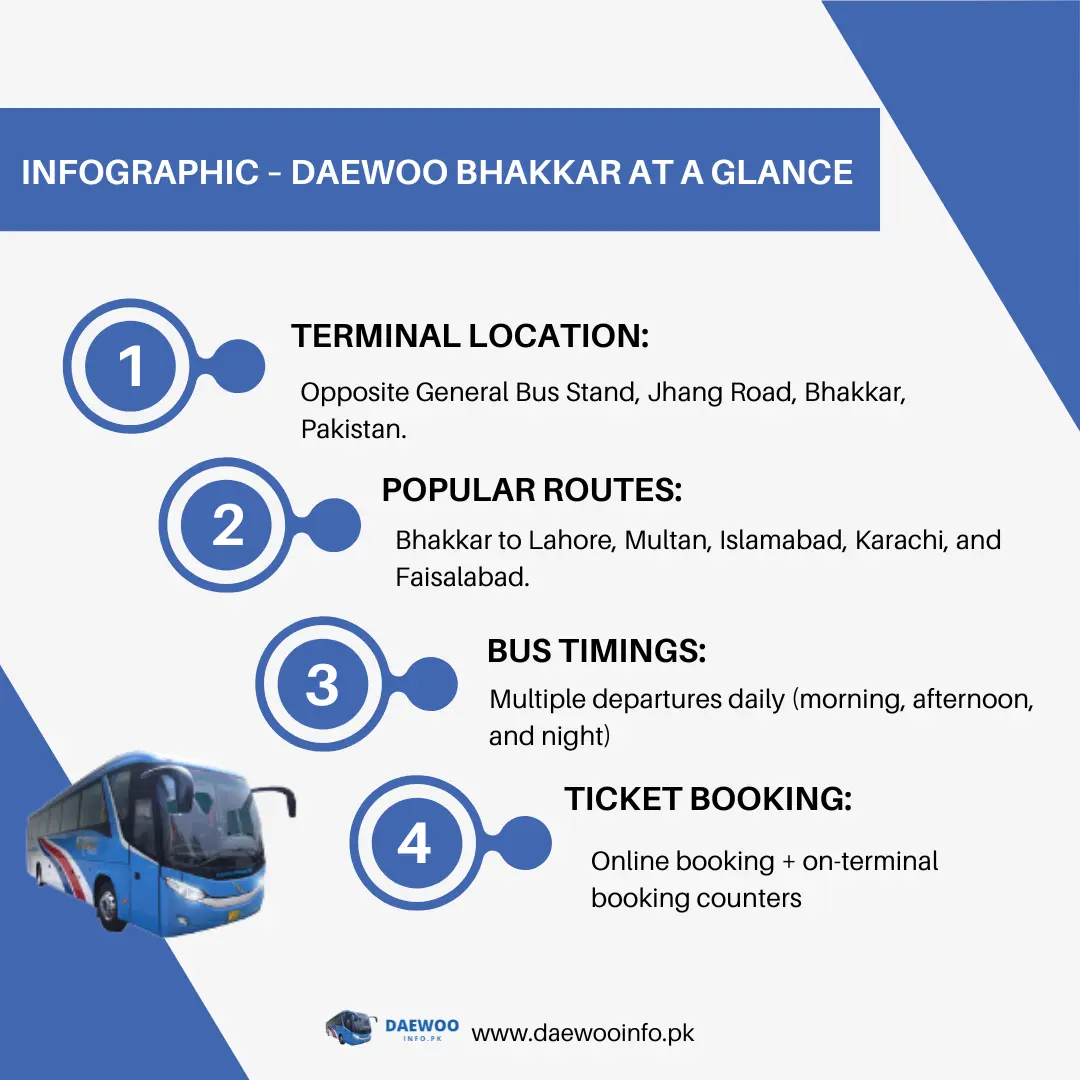 INFOGRAPHIC – DAEWOO BHAKKAR AT A GLANCE

1

TERMINAL LOCATION:

Opposite General Bus Stand, Jhang Road, Bhakkar, Pakistan.

2

POPULAR ROUTES:

Bhakkar to Lahore, Multan, Islamabad, Karachi, and Faisalabad.

3

BUS TIMINGS:

Multiple departures daily (morning, afternoon, and night)

4

TICKET BOOKING:

Online booking + on-terminal booking counters

DAEWOO INFO.PK

www.daewooinfo.pk